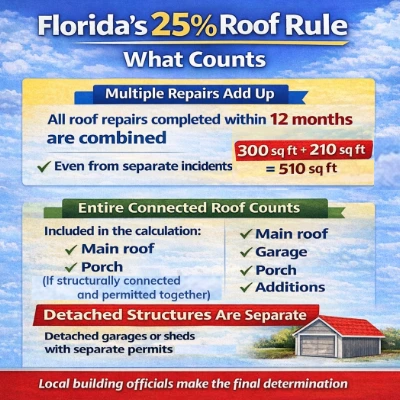 Florida's 25% Roof Rule
What Counts

Multiple Repairs Add Up

All roof repairs completed within 12 months are combined

✓ Even from separate incidents

300 sq ft + 210 sq ft = 510 sq ft

Entire Connected Roof Counts

Included in the calculation:
✓ Main roof
✓ Porch
(If structurally connected and permitted together)

✓ Main roof
✓ Garage
✓ Porch
✓ Additions

Detached Structures Are Separate

Detached garages or sheds with separate permits

Local building officials make the final determination